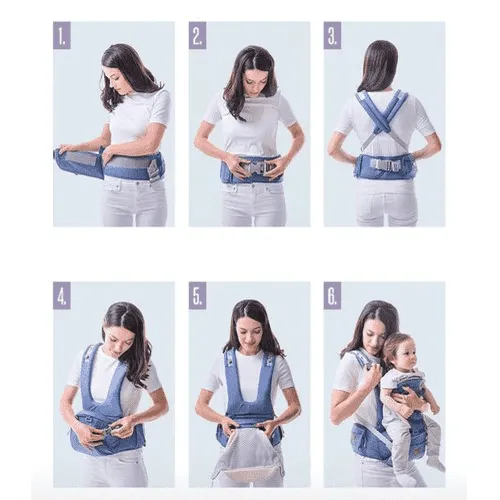 1.

2.

3.

4.

5.

6.